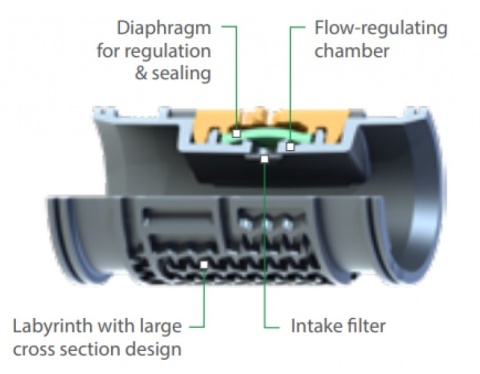 Diaphragm for regulation & sealing

Flow-regulating chamber

Labyrinth with large cross section design

Intake filter